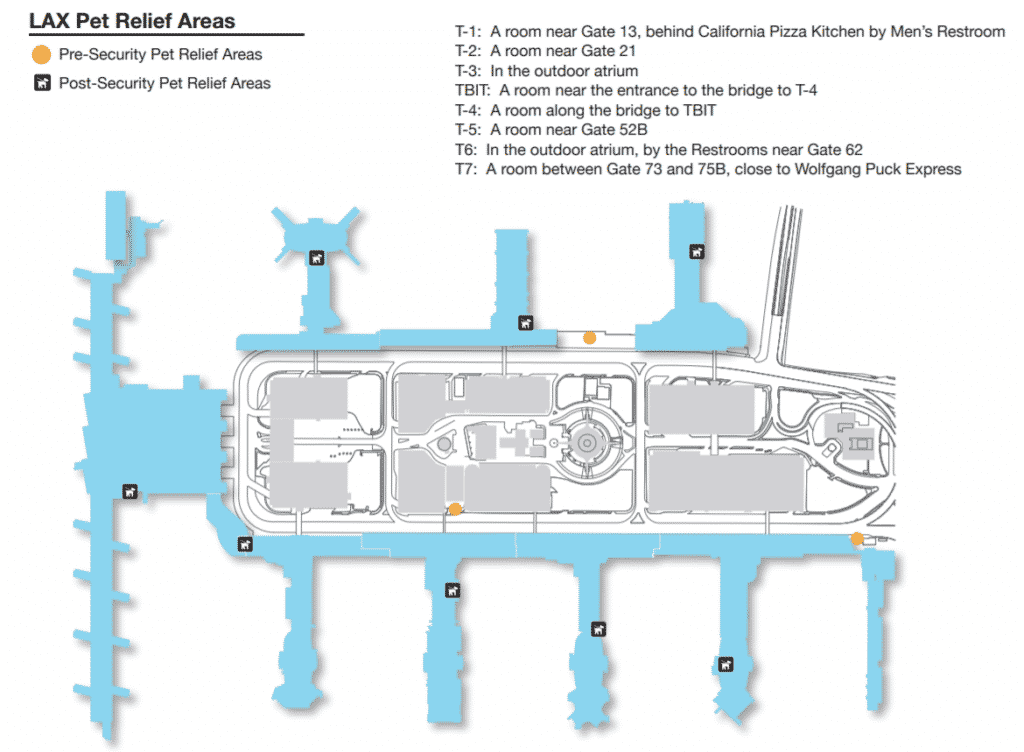 LAX Pet Relief Areas

Pre-Security Pet Relief Areas

Post-Security Pet Relief Areas

T-1: A room near Gate 13, behind California Pizza Kitchen by Men's Restroom
T-2: A room near Gate 21
T-3: In the outdoor atrium
TBIT: A room near the entrance to the bridge to T-4
T-4: A room along the bridge to TBIT
T-5: A room near Gate 52B
T6: In the outdoor atrium, by the Restrooms near Gate 62
T7: A room between Gate 73 and 75B, close to Wolfgang Puck Express